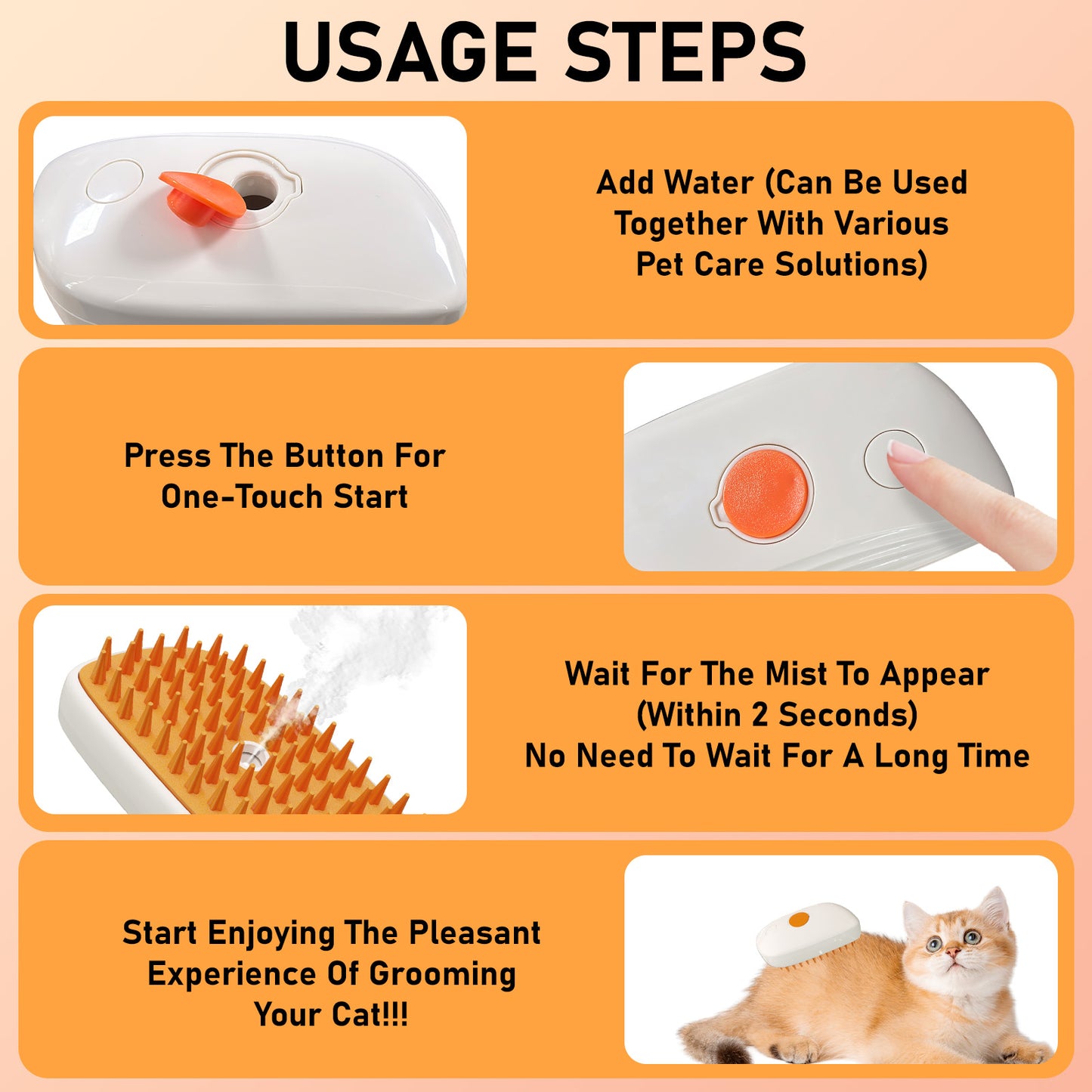 USAGE STEPS

Add Water (Can Be Used Together With Various Pet Care Solutions)

Press The Button For One-Touch Start

Wait For The Mist To Appear (Within 2 Seconds) No Need To Wait For A Long Time

Start Enjoying The Pleasant Experience Of Grooming Your Cat!!!