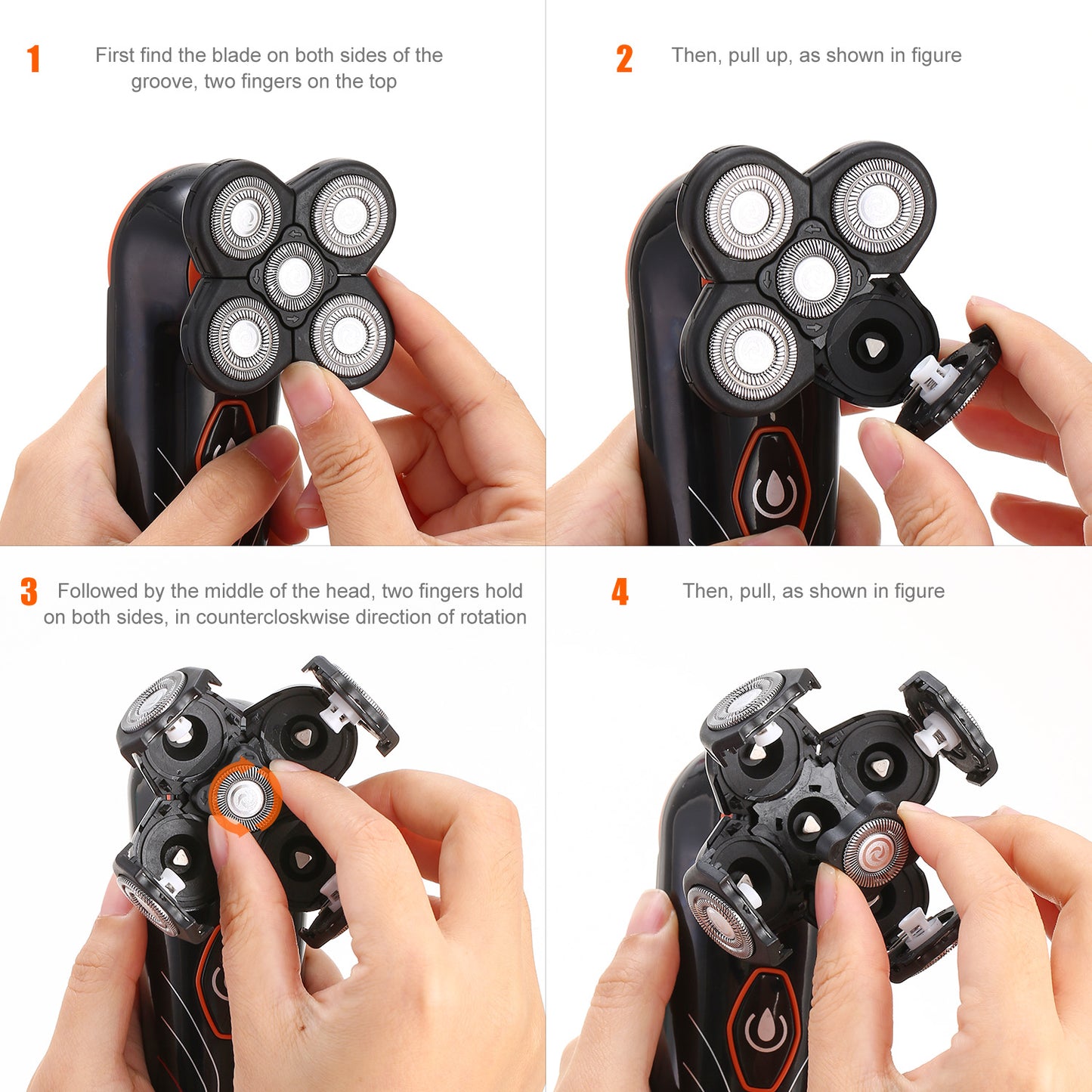 1 First find the blade on both sides of the groove, two fingers on the top

2 Then, pull up, as shown in figure

3 Followed by the middle of the head, two fingers hold on both sides, in countercloskwise direction of rotation

4 Then, pull, as shown in figure